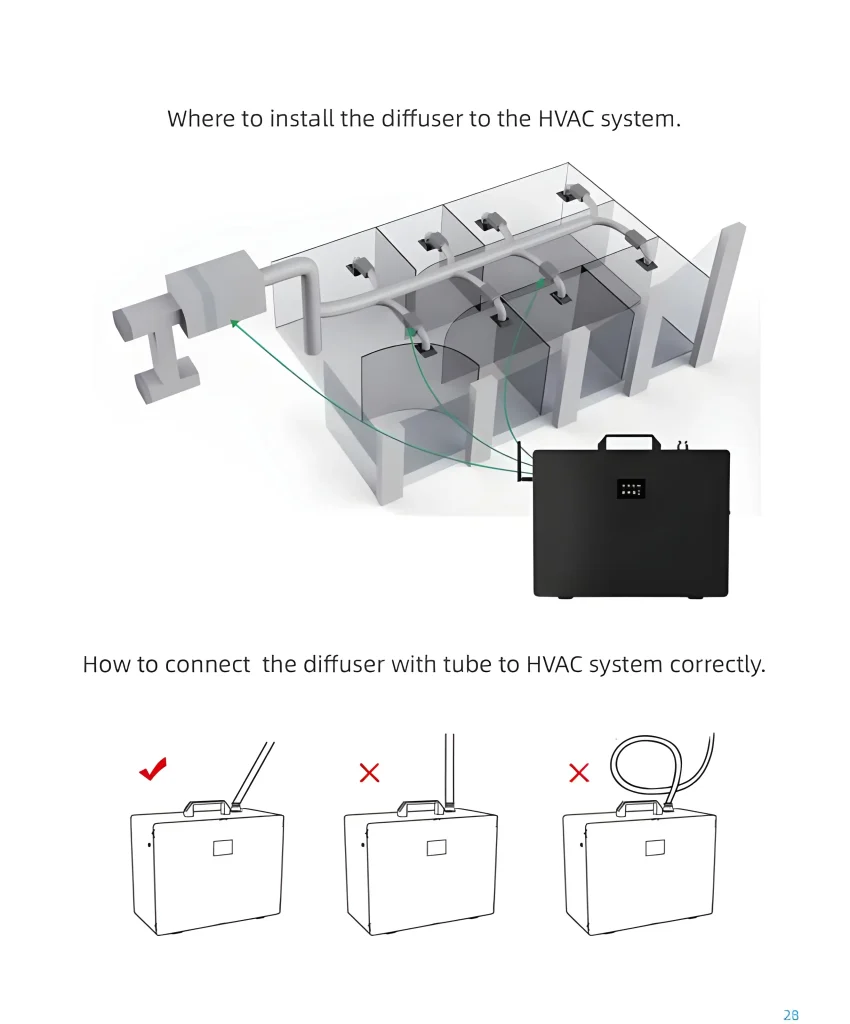 Where to install the diffuser to the HVAC system.

How to connect  the diffuser with tube to HVAC system correctly.

28